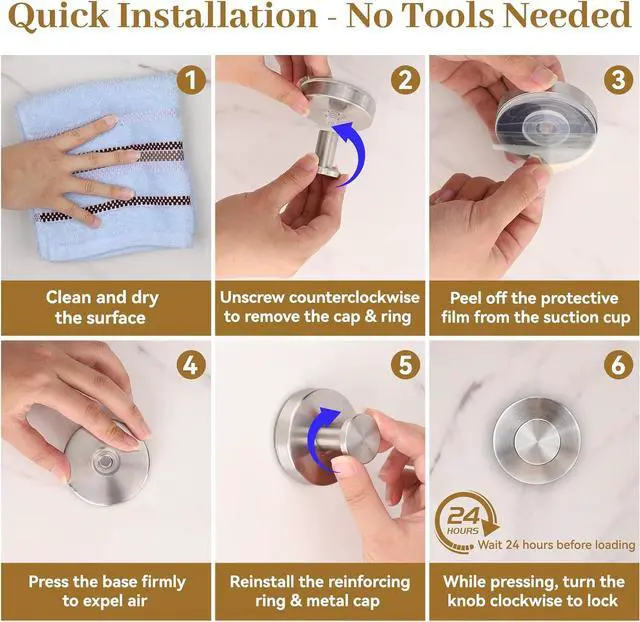 Quick Installation - No Tools Needed

1

Clean and dry the surface

2

Unscrew counterclockwise to remove the cap & ring

3

Peel off the protective film from the suction cup

4

Press the base firmly to expel air

5

Reinstall the reinforcing ring & metal cap

6

24 HOURS

Wait 24 hours before loading

While pressing, turn the knob clockwise to lock