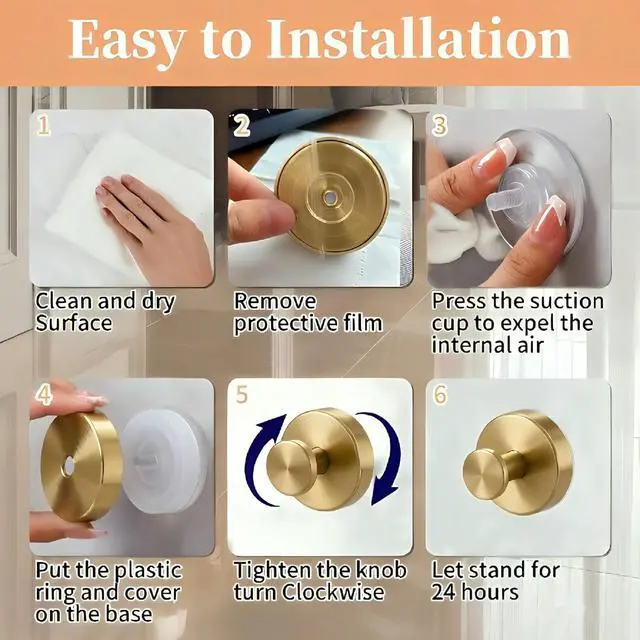 Easy to Installation

1

Clean and dry Surface

2

Remove protective film

3

Press the suction cup to expel the internal air

4

Put the plastic ring and cover on the base

5

Tighten the knob turn Clockwise

6

Let stand for 24 hours