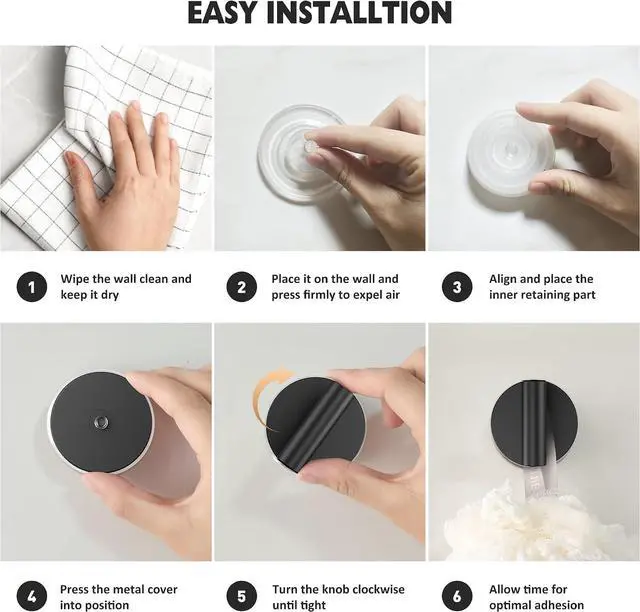 EASY INSTALLTION

1 Wipe the wall clean and keep it dry

2 Place it on the wall and press firmly to expel air

3 Align and place the inner retaining part

4 Press the metal cover into position

5 Turn the knob clockwise until tight

6 Allow time for optimal adhesion