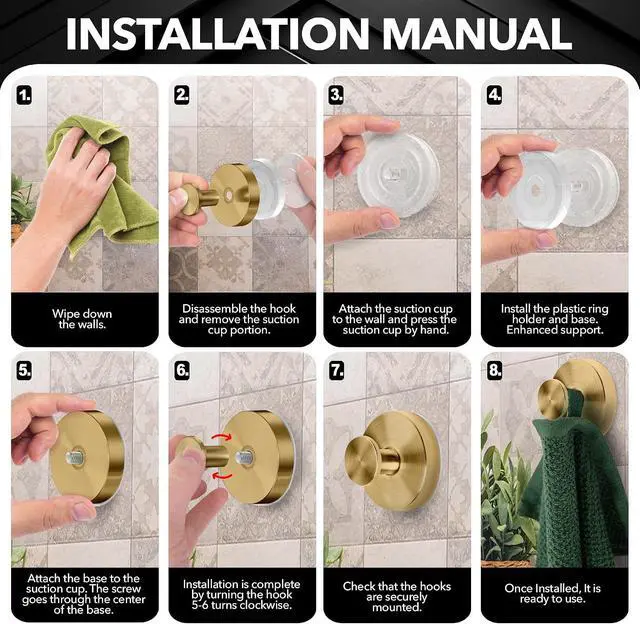 INSTALLATION MANUAL

1.
Wipe down the walls.

2.
Disassemble the hook and remove the suction cup portion.

3.
Attach the suction cup to the wall and press the suction cup by hand.

4.
Install the plastic ring holder and base. Enhanced support.

5.
Attach the base to the suction cup. The screw goes through the center of the base.

6.
Installation is complete by turning the hook 5-6 turns clockwise.

7.
Check that the hooks are securely mounted.

8.
Once Installed, It is ready to use.