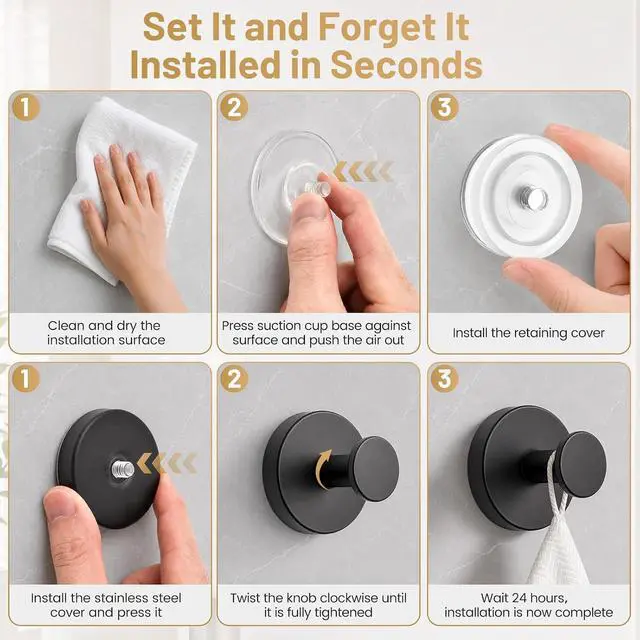 Set It and Forget It
Installed in Seconds

1
Clean and dry the installation surface

2
Press suction cup base against surface and push the air out

3
Install the retaining cover

1
Install the stainless steel cover and press it

2
Twist the knob clockwise until it is fully tightened

3
Wait 24 hours, installation is now complete