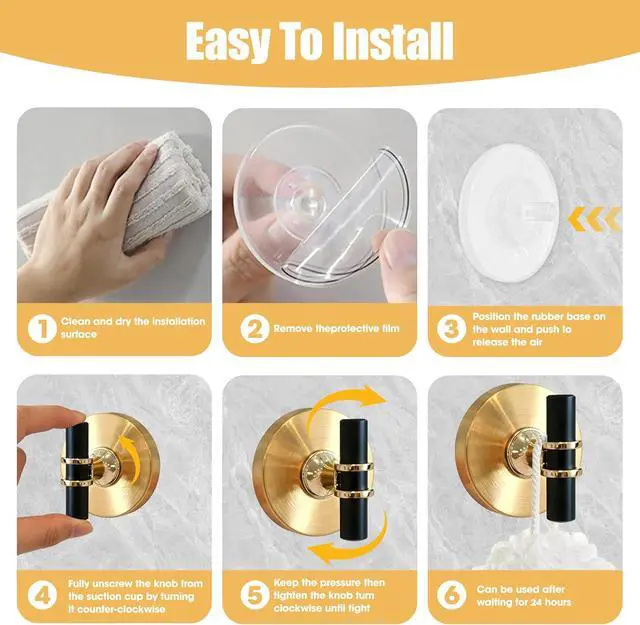 Easy To Install

1 Clean and dry the installation surface

2 Remove theprotective film

3 Position the rubber base on the wall and push to release the air

4 Fully unscrew the knob from the suction cup by turning it counter-clockwise

5 Keep the pressure then tighten the knob turn clockwise until tight

6 Can be used after waiting for 24 hours