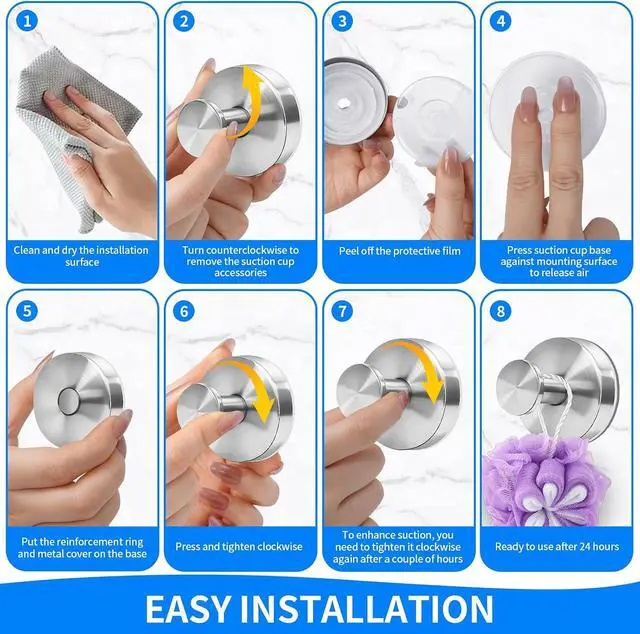 1
Clean and dry the installation surface

2
Turn counterclockwise to remove the suction cup accessories

3
Peel off the protective film

4
Press suction cup base against mounting surface to release air

5
Put the reinforcement ring and metal cover on the base

6
Press and tighten clockwise

7
To enhance suction, you need to tighten it clockwise again after a couple of hours

8
Ready to use after 24 hours

EASY INSTALLATION