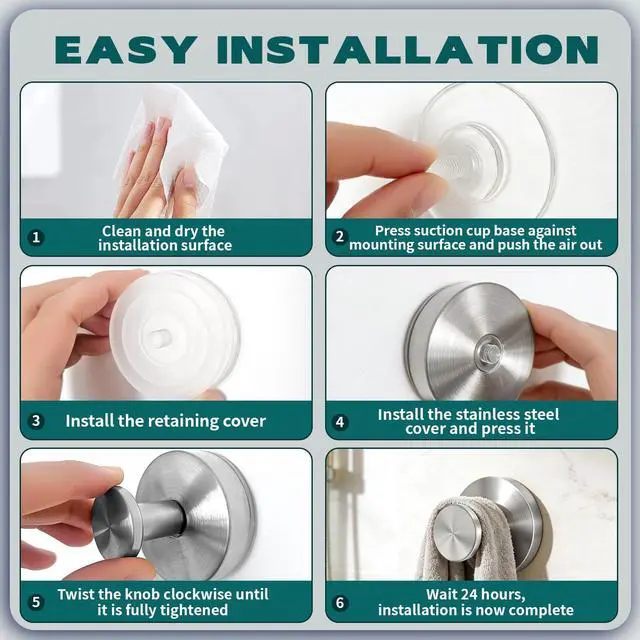 EASY INSTALLATION

1 Clean and dry the installation surface

2 Press suction cup base against mounting surface and push the air out

3 Install the retaining cover

4 Install the stainless steel cover and press it

5 Twist the knob clockwise until it is fully tightened

6 Wait 24 hours, installation is now complete