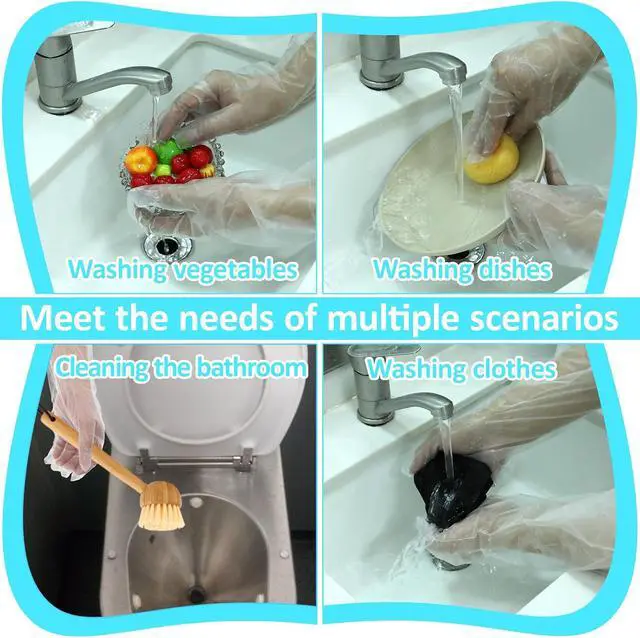 Washing vegetables

Washing dishes

Meet the needs of multiple scenarios

Cleaning the bathroom

Washing clothes