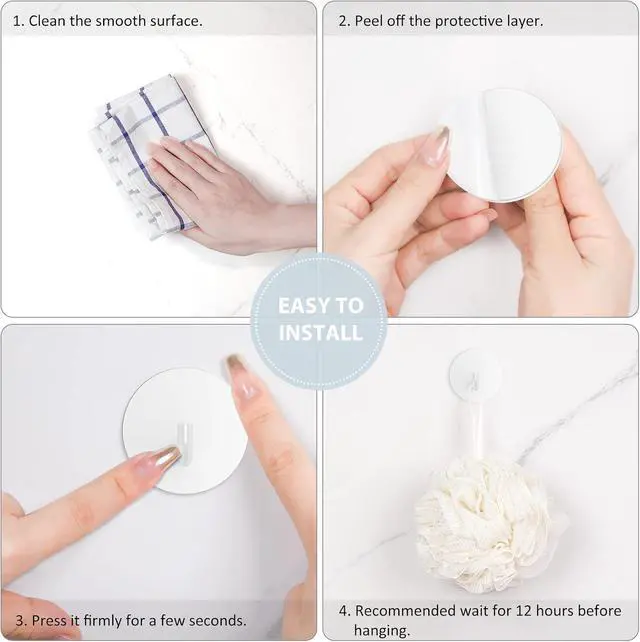 1. Clean the smooth surface.

2. Peel off the protective layer.

EASY TO INSTALL

3. Press it firmly for a few seconds.

4. Recommended wait for 12 hours before hanging.