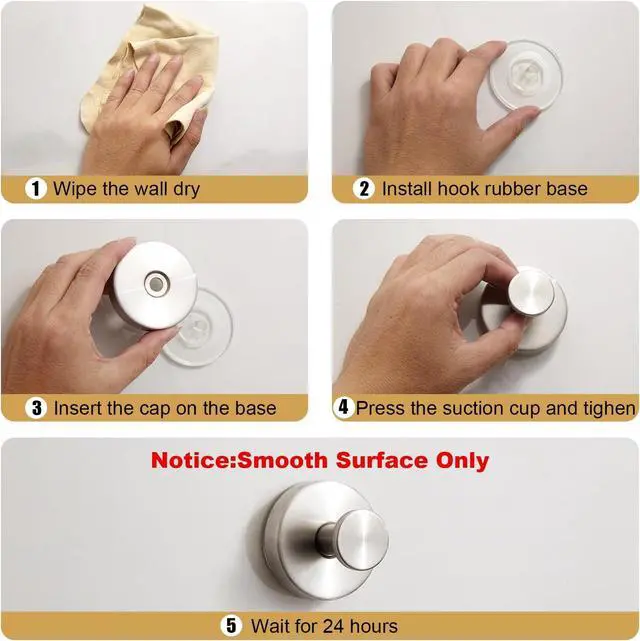 1 Wipe the wall dry

2 Install hook rubber base

3 Insert the cap on the base

4 Press the suction cup and tighen

Notice:Smooth Surface Only

5 Wait for 24 hours