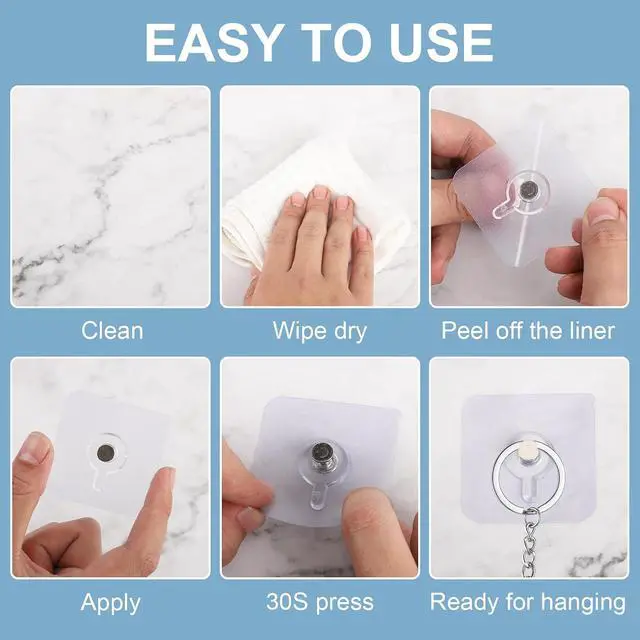 EASY TO USE

Clean

Wipe dry

Peel off the liner

Apply

30S press

Ready for hanging