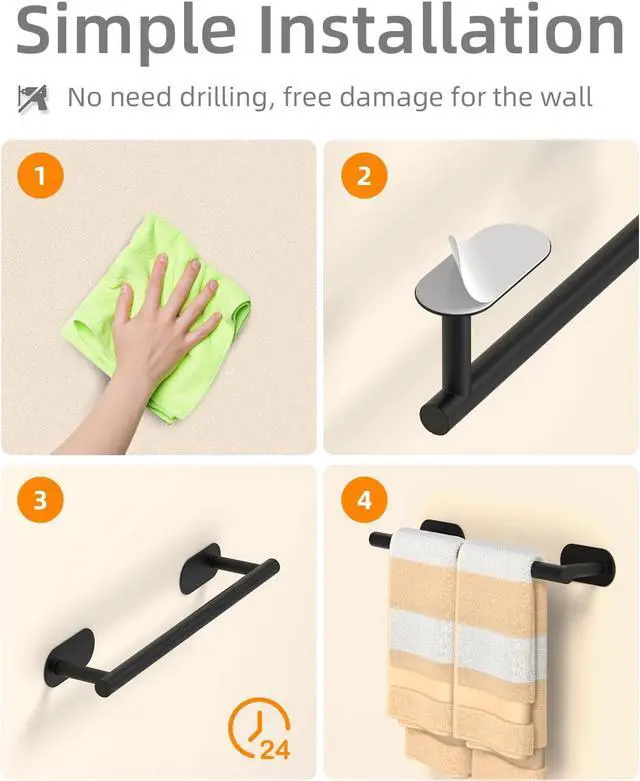 Simple Installation

No need drilling, free damage for the wall

1

2

3

24

4