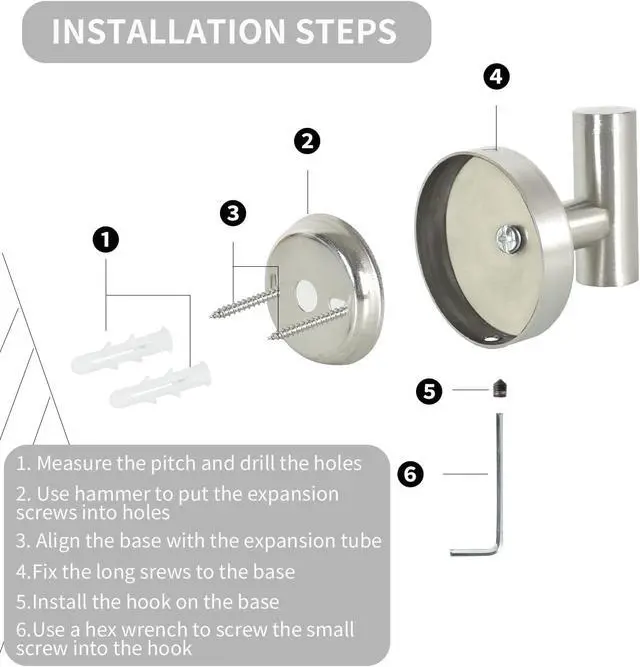 INSTALLATION STEPS

4

2

3

1

5

6

1. Measure the pitch and drill the holes

2. Use hammer to put the expansion screws into holes

3. Align the base with the expansion tube

4.Fix the long srews to the base

5.Install the hook on the base

6.Use a hex wrench to screw the small screw into the hook