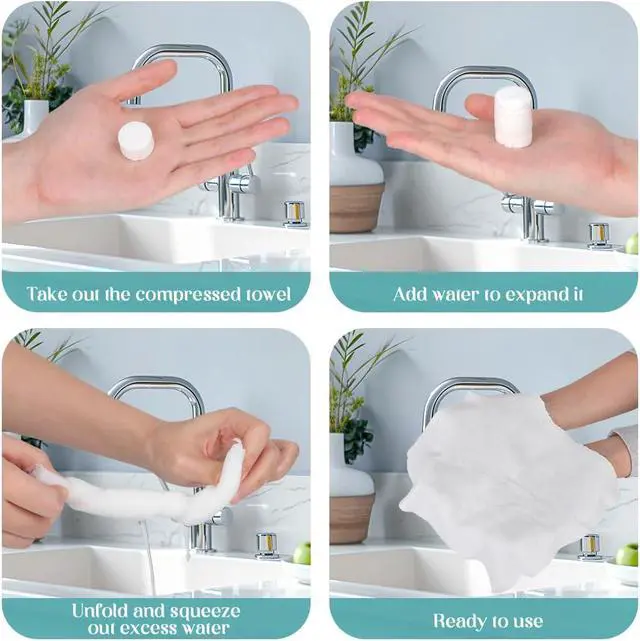 Take out the compressed towel

Add water to expand it

Unfold and squeeze out excess water

Ready to use