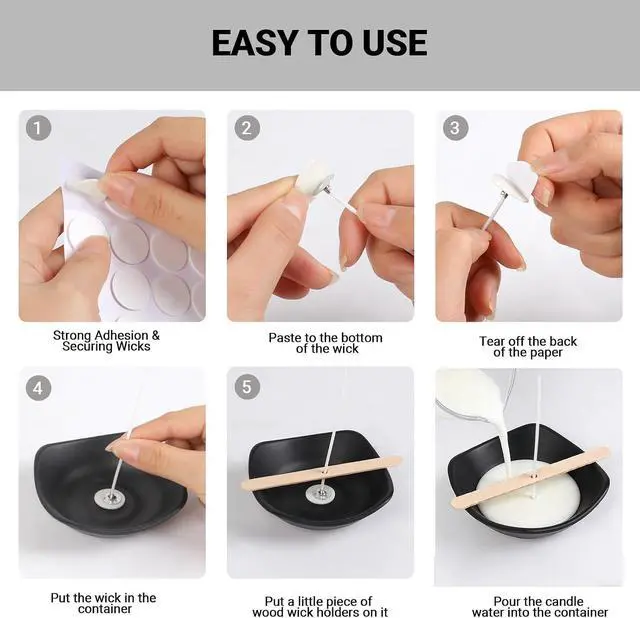 EASY TO USE

1

Strong Adhesion & Securing Wicks

2

Paste to the bottom of the wick

3

Tear off the back of the paper

4

Put the wick in the container

5

Put a little piece of wood wick holders on it

Pour the candle water into the container