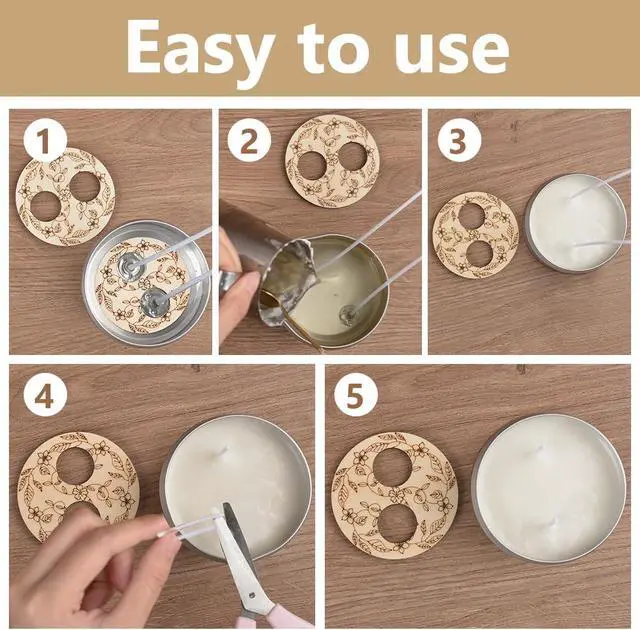 Easy to use

1

2

3

4

5