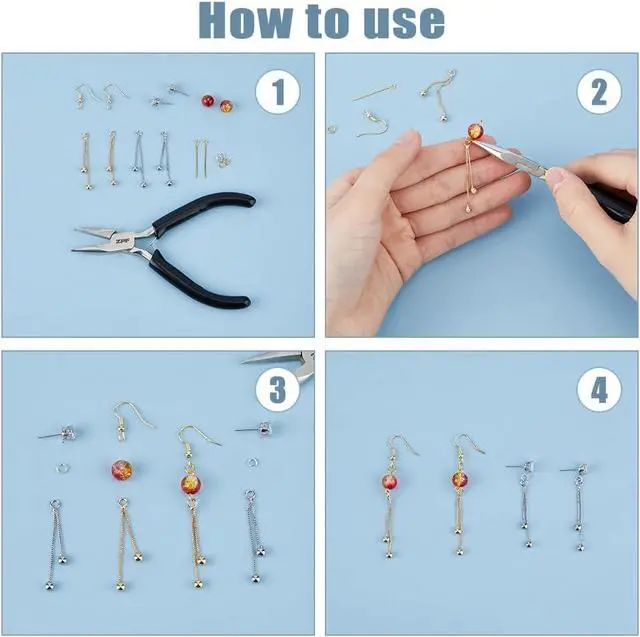 How to use

1

2

3

4