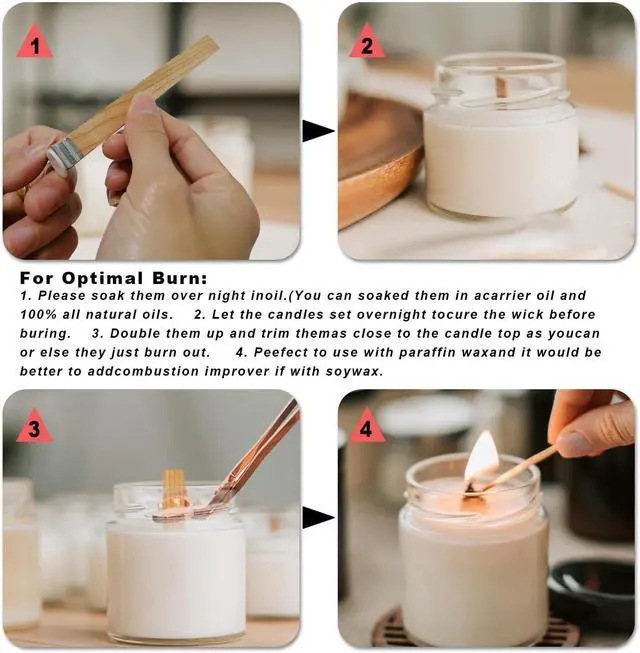 1

2

For Optimal Burn:
1. Please soak them over night inoil.(You can soaked them in acarrier oil and 100% all natural oils. 2. Let the candles set overnight tocure the wick before buring. 3. Double them up and trim themas close to the candle top as youcan or else they just burn out. 4. Peefect to use with paraffin waxand it would be better to addcombustion improver if with soywax.

3

4