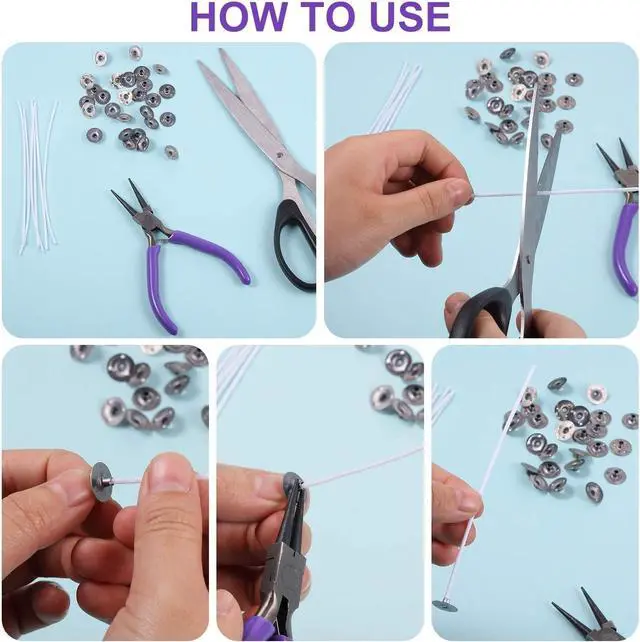 HOW TO USE