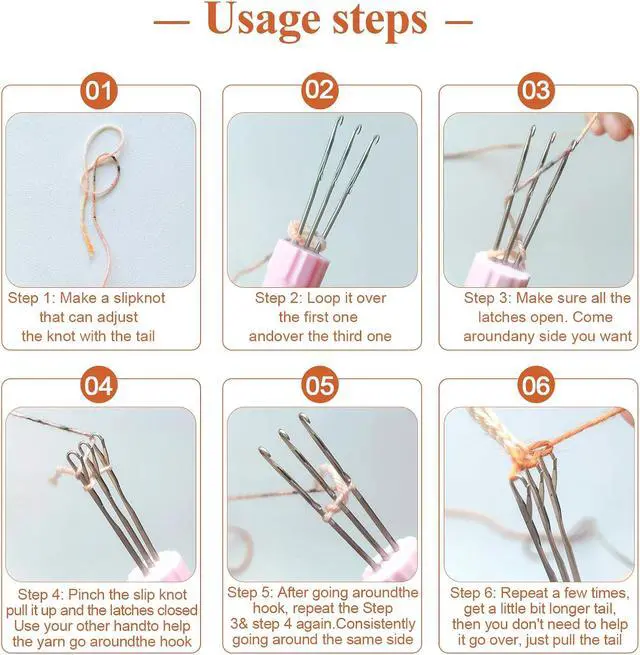 — Usage steps —

01

Step 1: Make a slipknot that can adjust the knot with the tail

02

Step 2: Loop it over the first one andover the third one

03

Step 3: Make sure all the latches open. Come aroundany side you want

04

Step 4: Pinch the slip knot pull it up and the latches closed Use your other handto help the yarn go aroundthe hook

05

Step 5: After going aroundthe hook, repeat the Step 3& step 4 again.Consistently going around the same side

06

Step 6: Repeat a few times, get a little bit longer tail, then you don't need to help it go over, just pull the tail