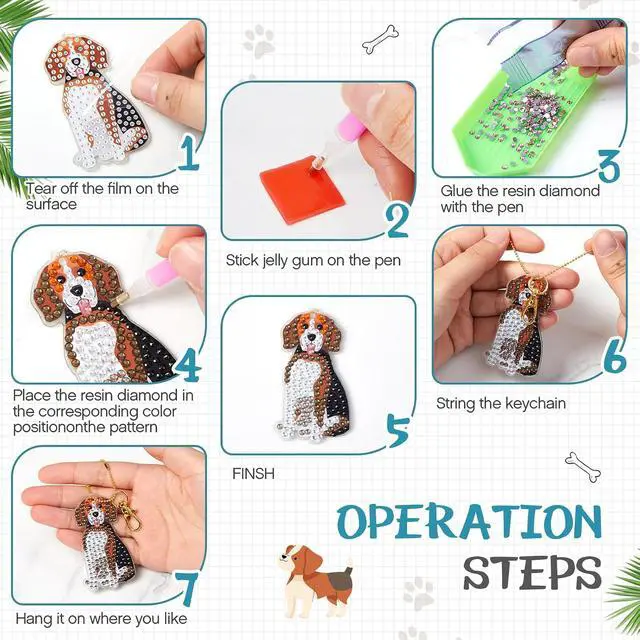 1
Tear off the film on the surface

2
Stick jelly gum on the pen

3
Glue the resin diamond with the pen

4
Place the resin diamond in the corresponding color positiononthe pattern

5
FINSH

6
String the keychain

7
Hang it on where you like

OPERATION STEPS