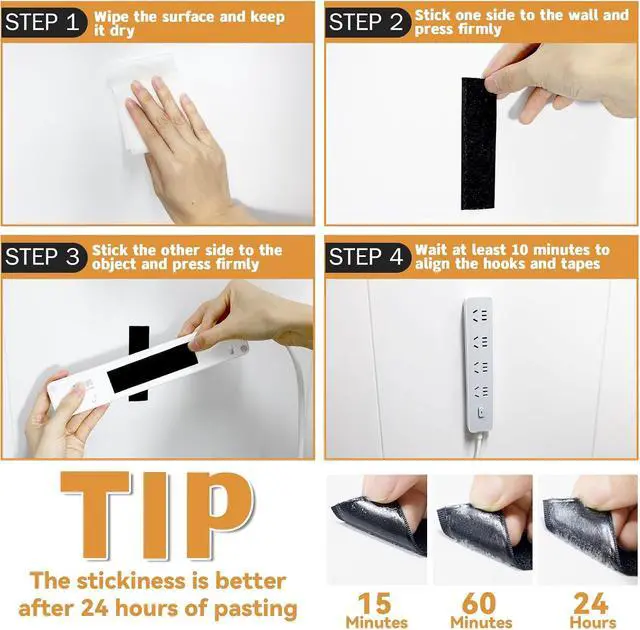 STEP 1 Wipe the surface and keep it dry

STEP 2 Stick one side to the wall and press firmly

STEP 3 Stick the other side to the object and press firmly

STEP 4 Wait at least 10 minutes to align the hooks and tapes

TIP

The stickiness is better after 24 hours of pasting

15 Minutes

60 Minutes

24 Hours