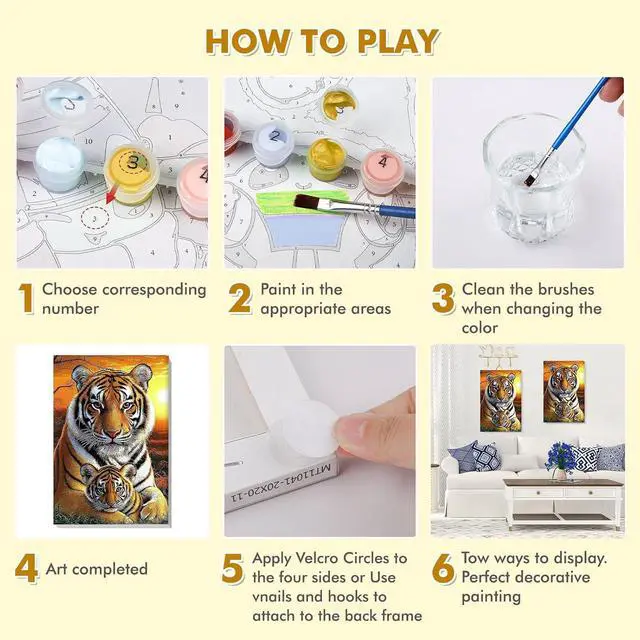 HOW TO PLAY

3

10

3

4

2

3

4

1 Choose corresponding number

2 Paint in the appropriate areas

3 Clean the brushes when changing the color

MT11041-20X20-11

4 Art completed

5 Apply Velcro Circles to the four sides or Use vnails and hooks to attach to the back frame

6 Tow ways to display. Perfect decorative painting