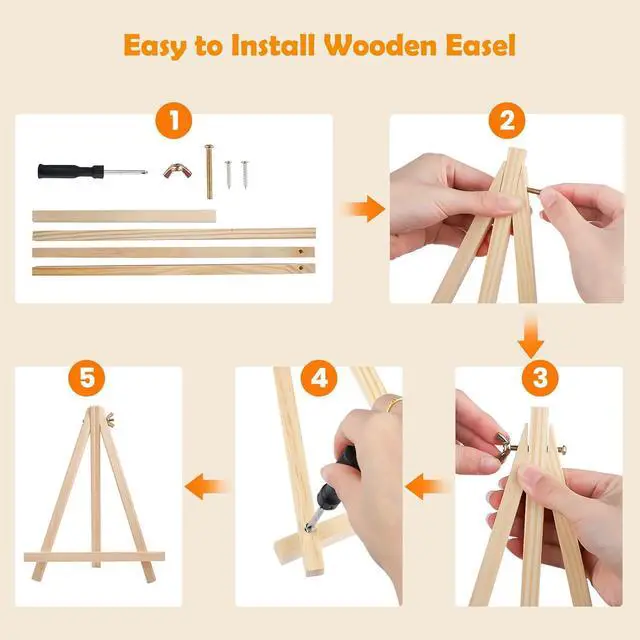 Easy to Install Wooden Easel

1

2

3

4

5