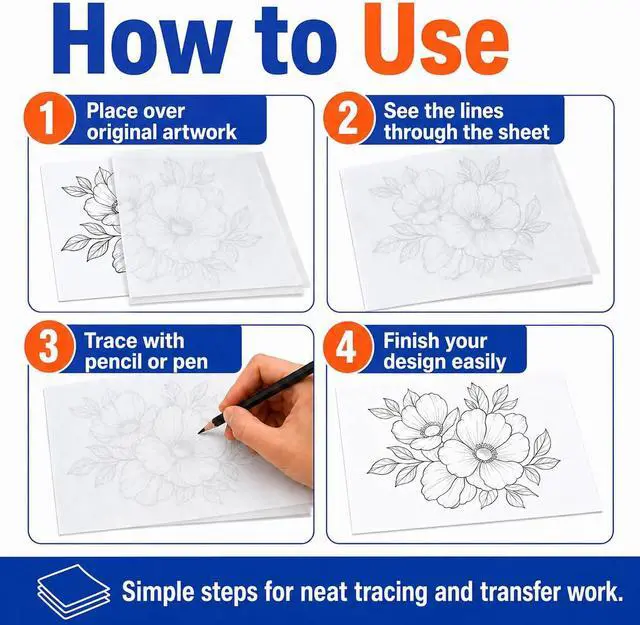 How to Use

1 Place over original artwork

2 See the lines through the sheet

3 Trace with pencil or pen

4 Finish your design easily

Simple steps for neat tracing and transfer work.