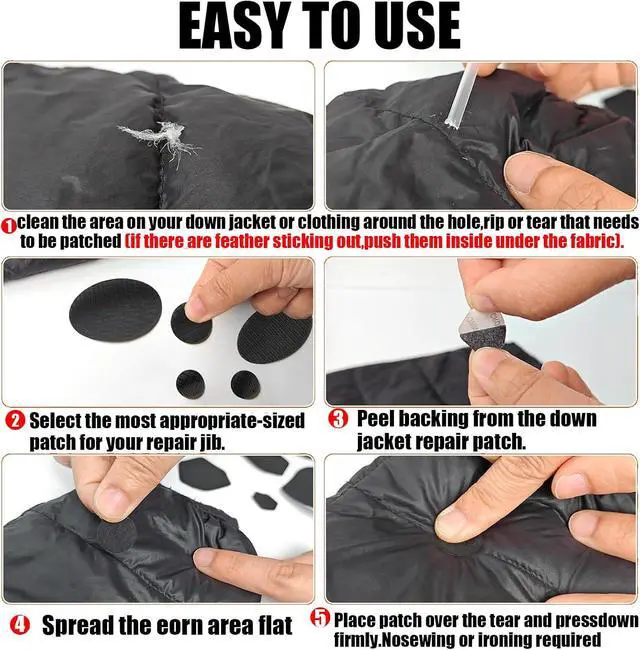 EASY TO USE

1 clean the area on your down jacket or clothing around the hole,rip or tear that needs to be patched (if there are feather sticking out,push them inside under the fabric).

2 Select the most appropriate-sized patch for your repair jib.

3 Peel backing from the down jacket repair patch.

4 Spread the eorn area flat

5 Place patch over the tear and pressdown firmly.Nosewing or ironing required