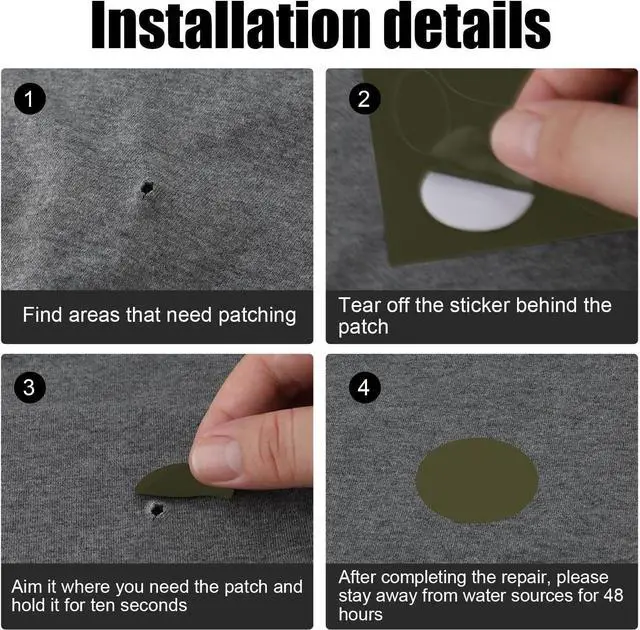 Installation details

1

Find areas that need patching

2

Tear off the sticker behind the patch

3

Aim it where you need the patch and hold it for ten seconds

4

After completing the repair, please stay away from water sources for 48 hours