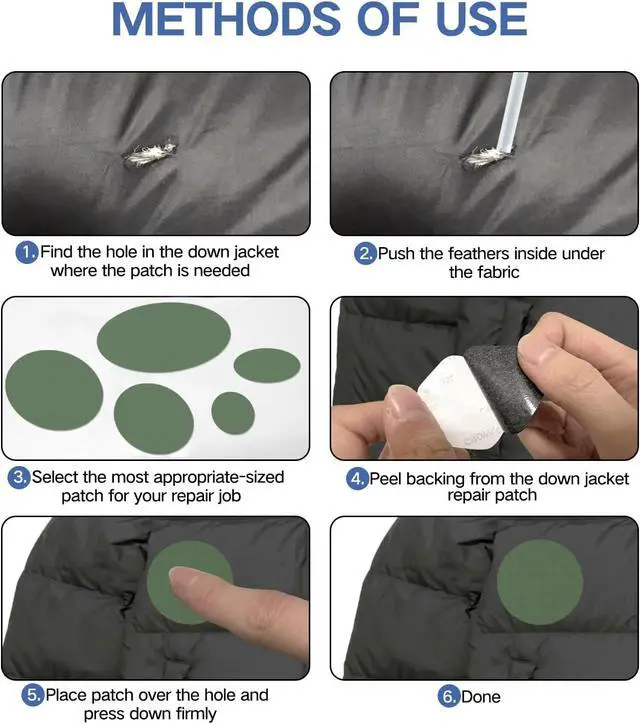 METHODS OF USE

1. Find the hole in the down jacket where the patch is needed

2. Push the feathers inside under the fabric

3. Select the most appropriate-sized patch for your repair job

4. Peel backing from the down jacket repair patch

5. Place patch over the hole and press down firmly

6. Done