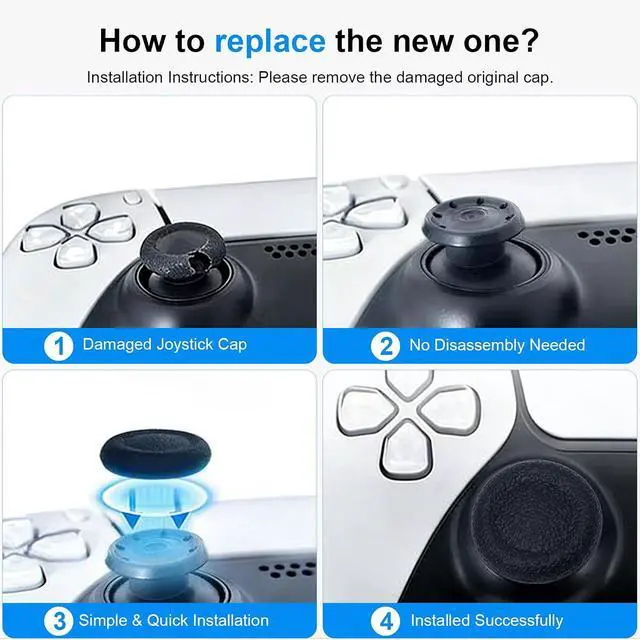 How to replace the new one?

Installation Instructions: Please remove the damaged original cap.

1 Damaged Joystick Cap

2 No Disassembly Needed

3 Simple & Quick Installation

4 Installed Successfully