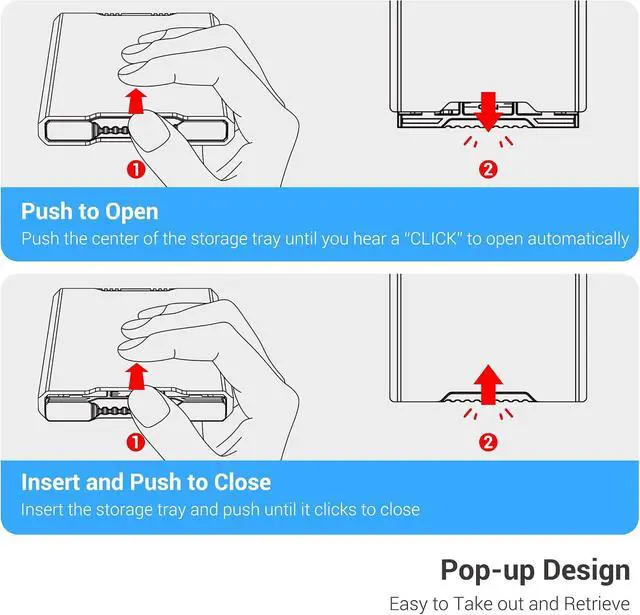 1

2

Push to Open
Push the center of the storage tray until you hear a "CLICK" to open automatically

1

2

Insert and Push to Close
Insert the storage tray and push until it clicks to close

Pop-up Design
Easy to Take out and Retrieve