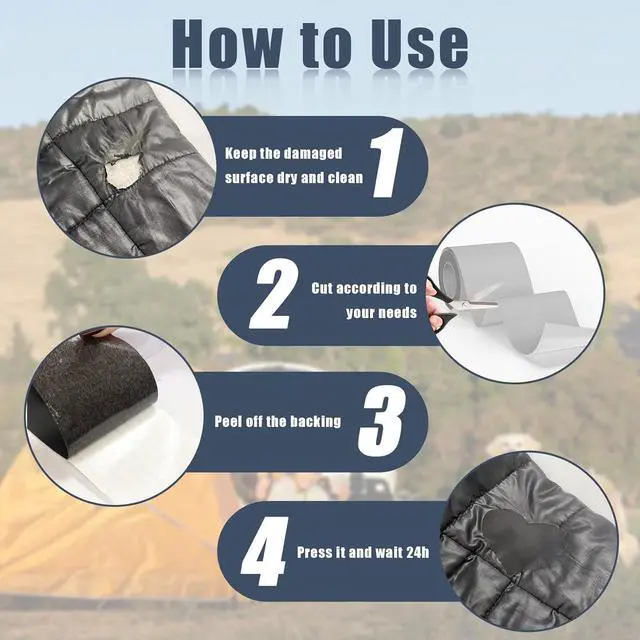 How to Use

Keep the damaged surface dry and clean 1

2 Cut according to your needs

Peel off the backing 3

4 Press it and wait 24h