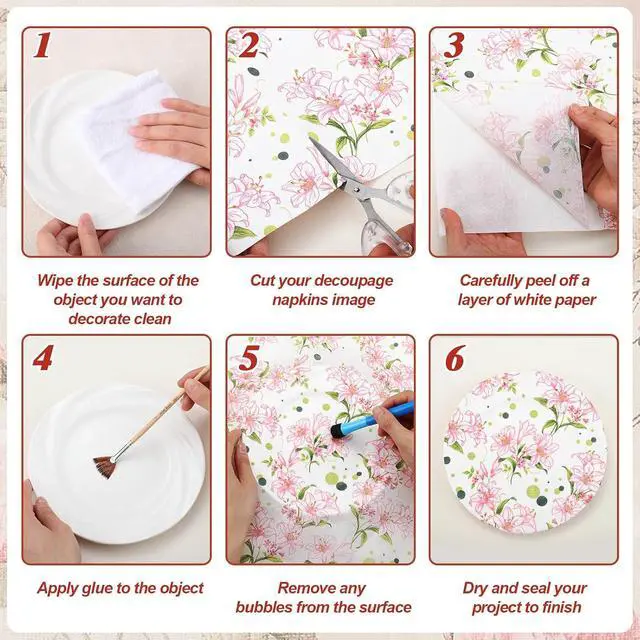 1

Wipe the surface of the object you want to decorate clean

2

Cut your decoupage napkins image

3

Carefully peel off a layer of white paper

4

Apply glue to the object

5

Remove any bubbles from the surface

6

Dry and seal your project to finish