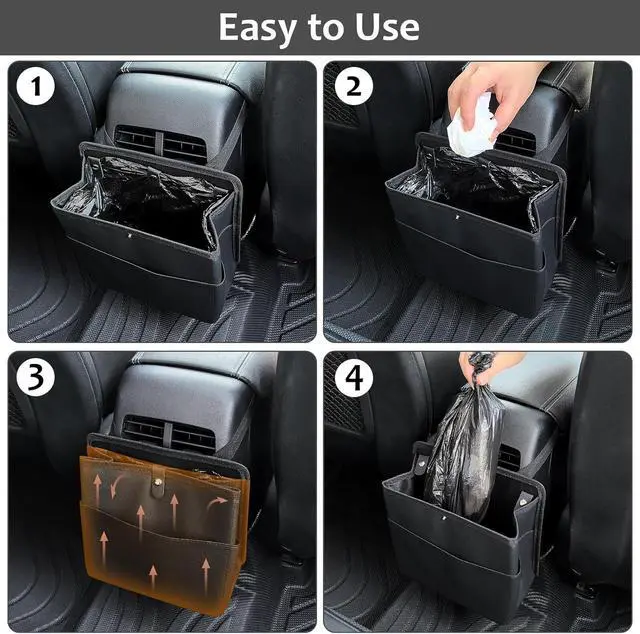 Easy to Use

1

2

3

4