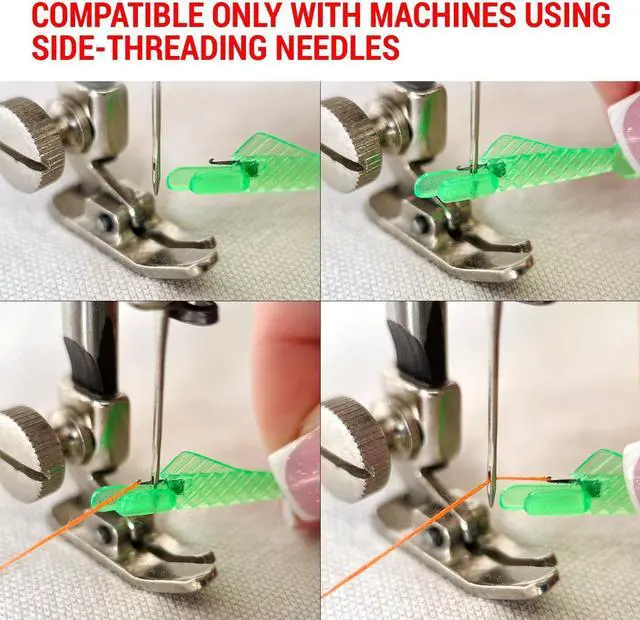 COMPATIBLE ONLY WITH MACHINES USING SIDE-THREADING NEEDLES