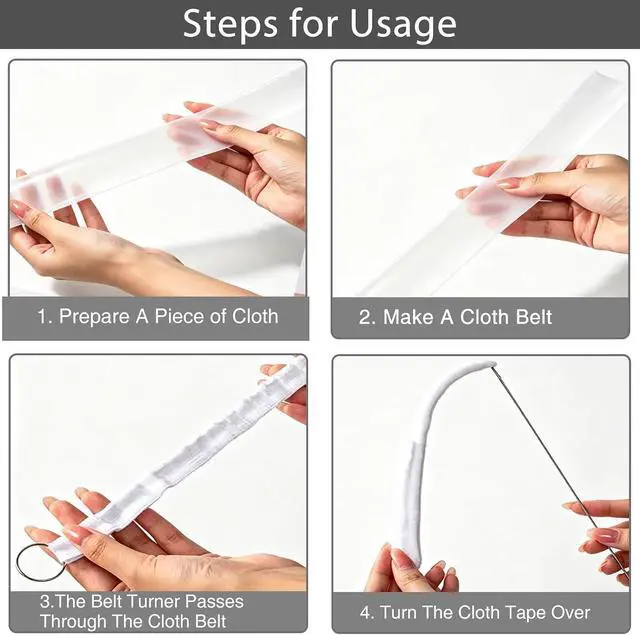 Steps for Usage

1. Prepare A Piece of Cloth

2. Make A Cloth Belt

3.The Belt Turner Passes Through The Cloth Belt

4. Turn The Cloth Tape Over