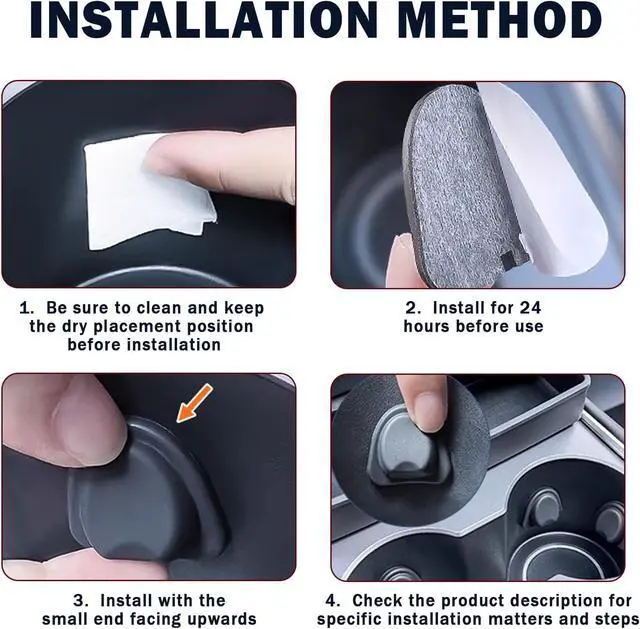 INSTALLATION METHOD

1. Be sure to clean and keep the dry placement position before installation

2. Install for 24 hours before use

3. Install with the small end facing upwards

4. Check the product description for specific installation matters and steps