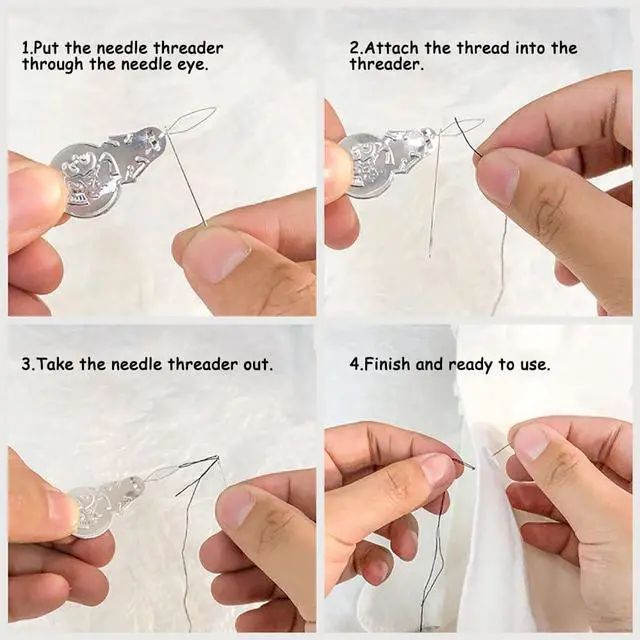 1.Put the needle threader through the needle eye.

2.Attach the thread into the threader.

3.Take the needle threader out.

4.Finish and ready to use.