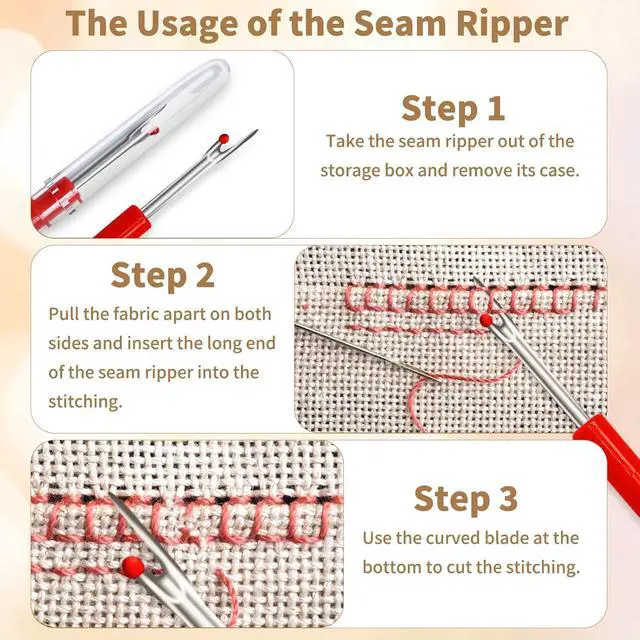 The Usage of the Seam Ripper

Step 1

Take the seam ripper out of the storage box and remove its case.

Step 2

Pull the fabric apart on both sides and insert the long end of the seam ripper into the stitching.

Step 3

Use the curved blade at the bottom to cut the stitching.