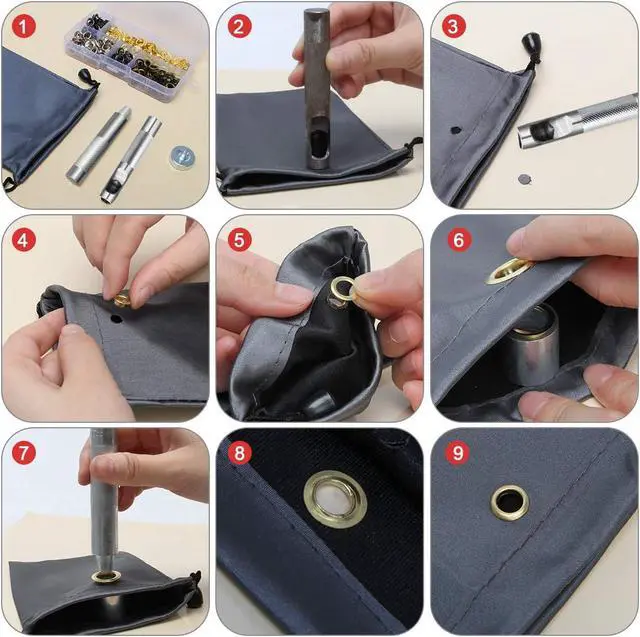 1

2

3

4

5

6

7

8

9