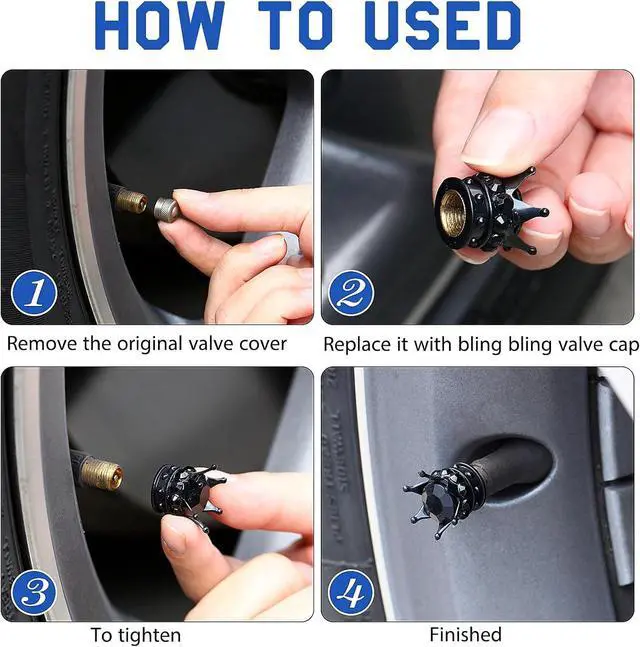 HOW TO USED

1
Remove the original valve cover

2
Replace it with bling bling valve cap

3
To tighten

4
Finished