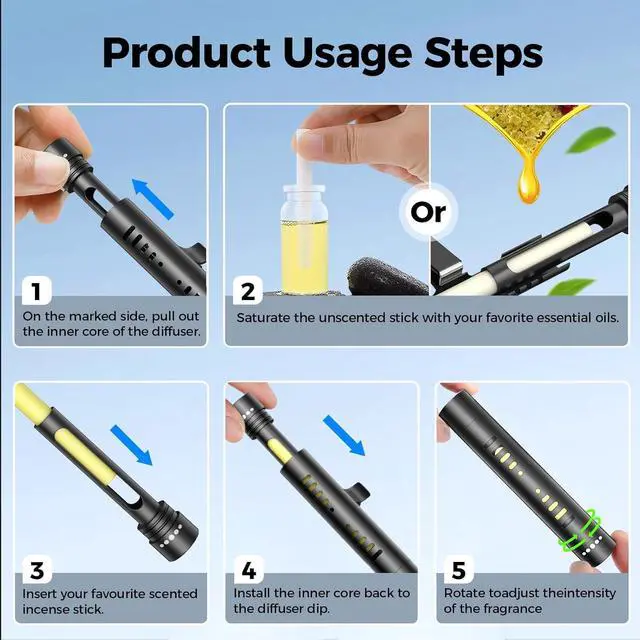 Product Usage Steps

1
On the marked side, pull out the inner core of the diffuser.

Or

2
Saturate the unscented stick with your favorite essential oils.

3
Insert your favourite scented incense stick.

4
Install the inner core back to the diffuser dip.

5
Rotate toadjust theintensity of the fragrance