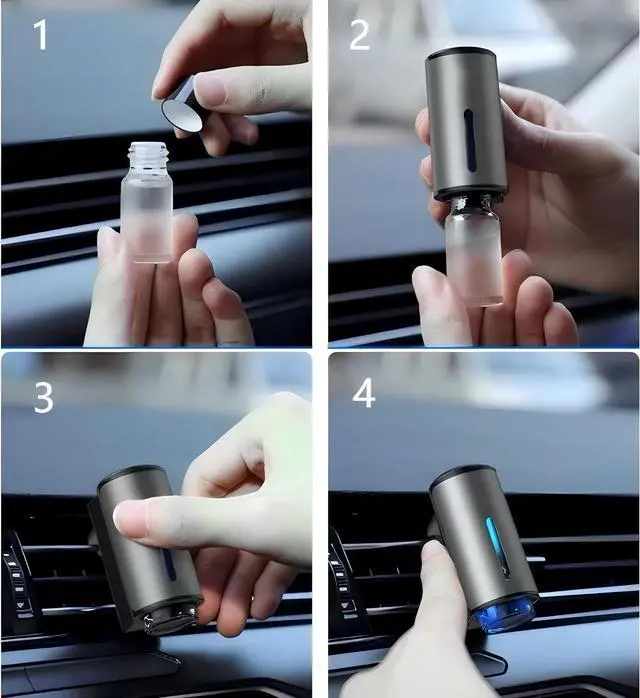 1

2

3

4