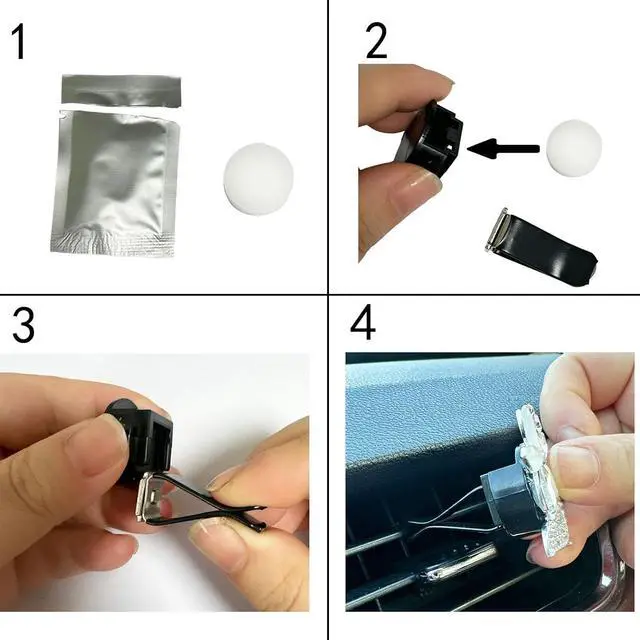 1

2

3

4