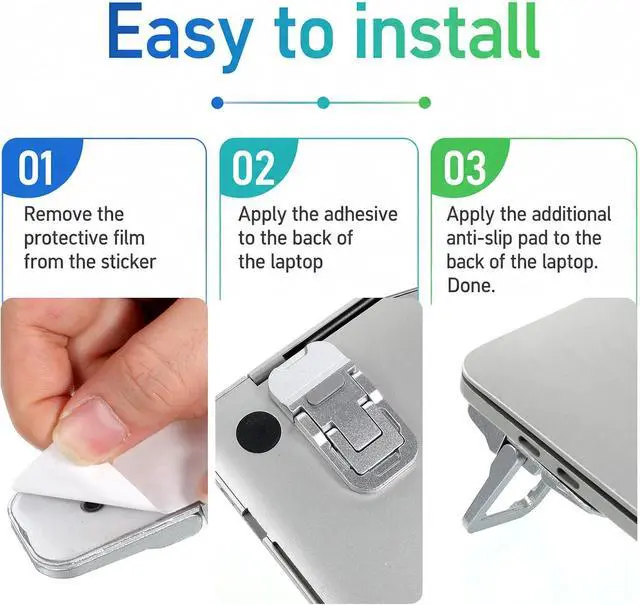 Easy to install

01
Remove the protective film from the sticker

02
Apply the adhesive to the back of the laptop

03
Apply the additional anti-slip pad to the back of the laptop. Done.