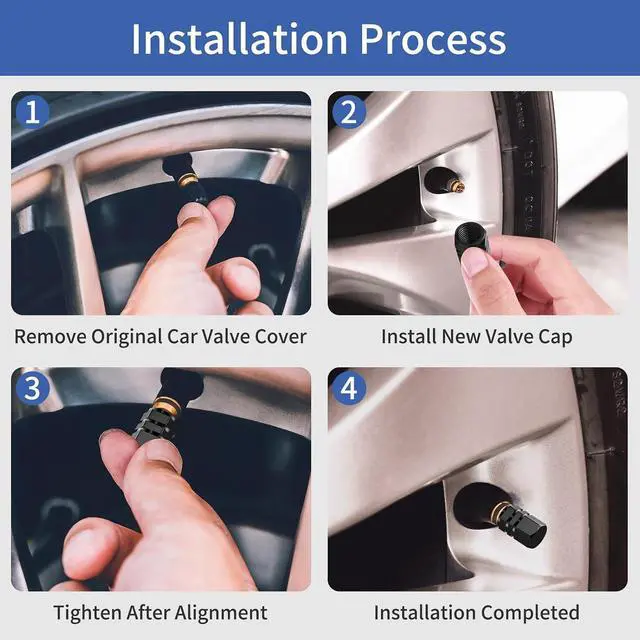 Installation Process

1

Remove Original Car Valve Cover

2

Install New Valve Cap

3

Tighten After Alignment

4

Installation Completed