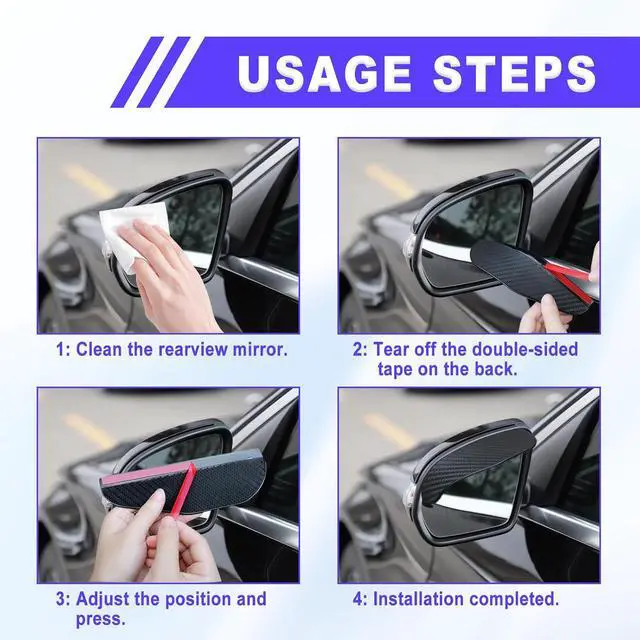 USAGE STEPS

1: Clean the rearview mirror.

2: Tear off the double-sided tape on the back.

3: Adjust the position and press.

4: Installation completed.