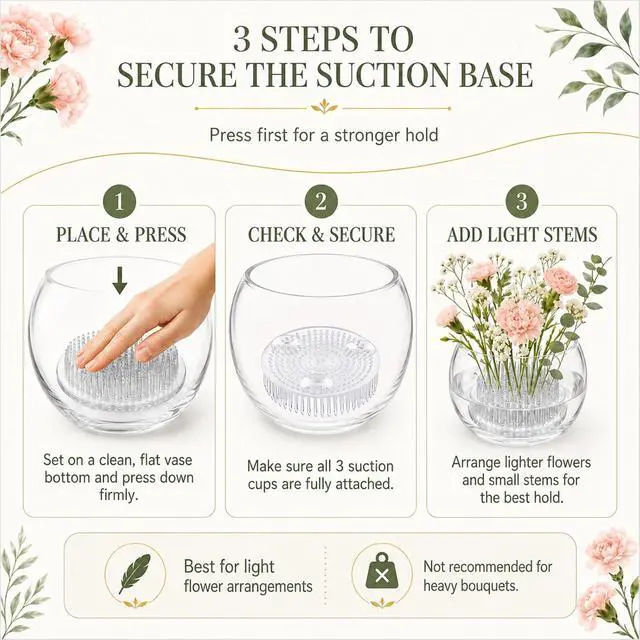 3 STEPS TO SECURE THE SUCTION BASE

Press first for a stronger hold

1
PLACE & PRESS

Set on a clean, flat vase bottom and press down firmly.

2
CHECK & SECURE

Make sure all 3 suction cups are fully attached.

3
ADD LIGHT STEMS

Arrange lighter flowers and small stems for the best hold.

Best for light flower arrangements

Not recommended for heavy bouquets.