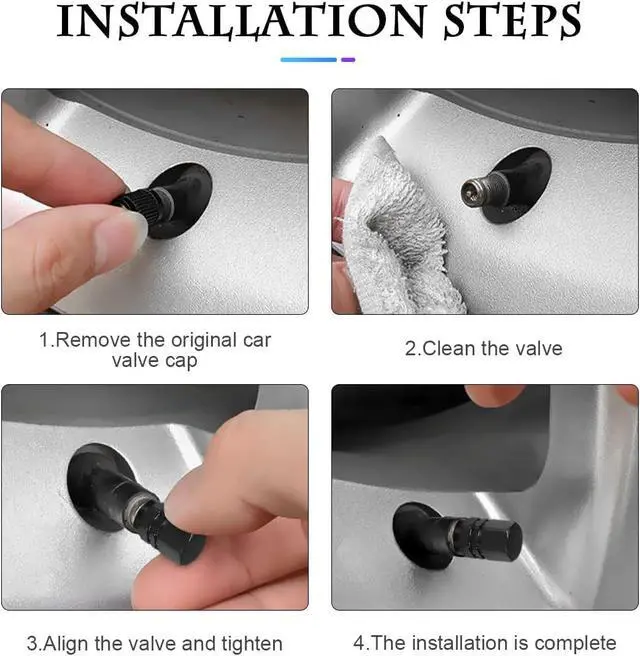 INSTALLATION STEPS

1.Remove the original car valve cap

2.Clean the valve

3.Align the valve and tighten

4.The installation is complete