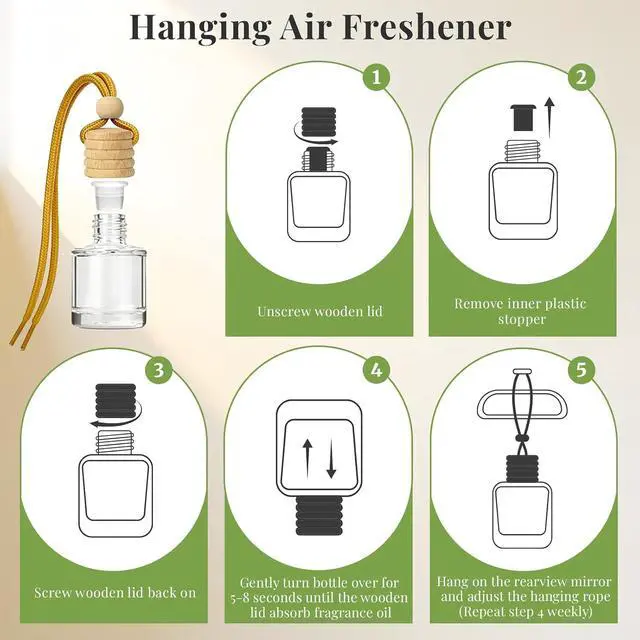 Hanging Air Freshener

1

Unscrew wooden lid

2

Remove inner plastic stopper

3

Screw wooden lid back on

4

Gently turn bottle over for 5-8 seconds until the wooden lid absorb fragrance oil

5

Hang on the rearview mirror and adjust the hanging rope (Repeat step 4 weekly)